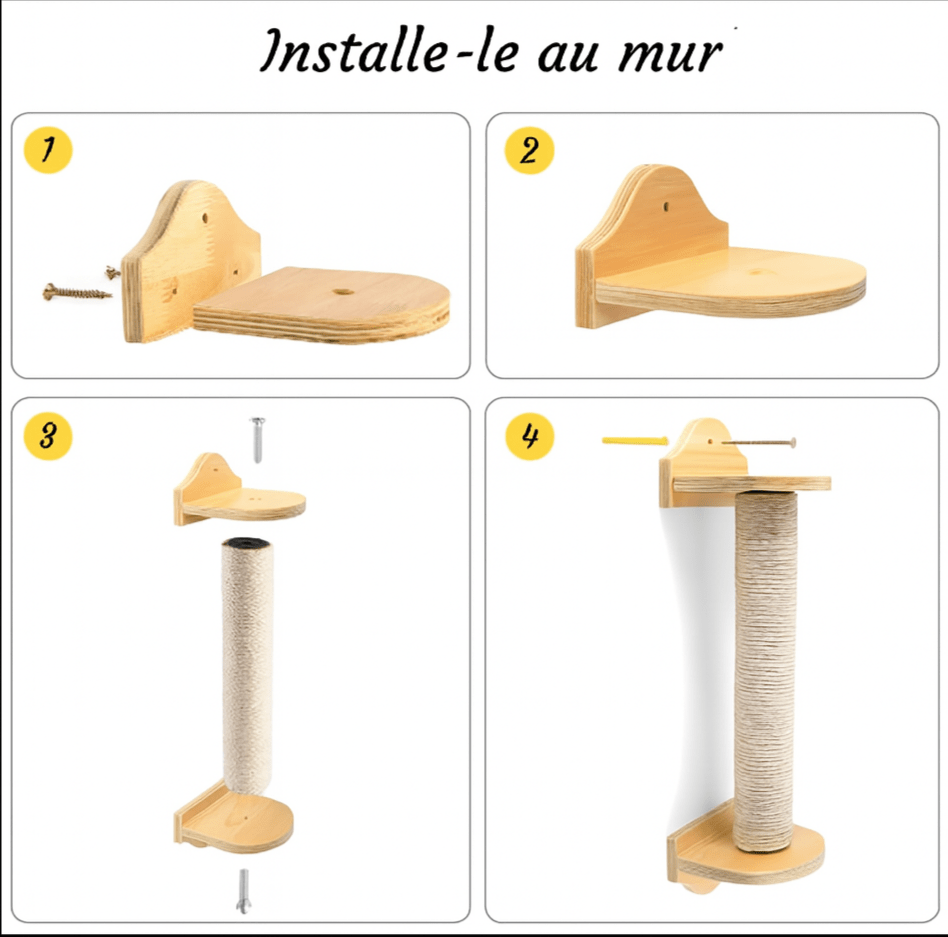 Installe-le au mur

1

2

3

4