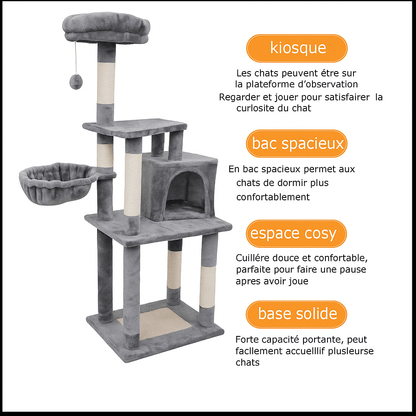 kiosque

Les chats peuvent étre sur la plateforme d'observation Regarder et jouer pour satisfairer la curlosite du chat

bac spacieux

En bac spacieux permet aux chats de dormir plus confortablement

espace cosy

Cuillére douce et confortable, parfaite pour faire une pause apres avoir joue

base solide

Forte capacité portante, peut facllement accuelllif plusleurse chats