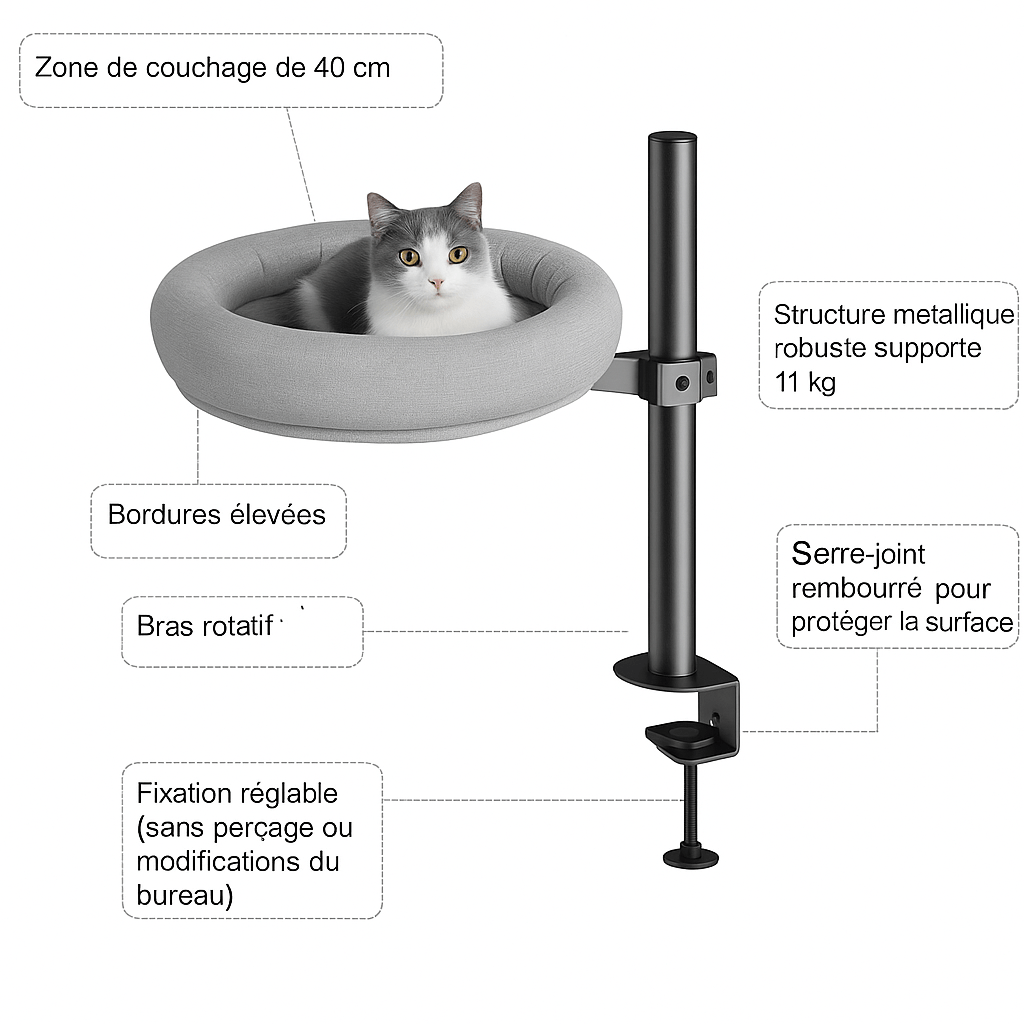 Zone de couchage de 40 cm

Structure metallique robuste supporte 11 kg

Bordures élevées

Serre-joint rembourré pour protéger la surface

Bras rotatif

Fixation réglable (sans perçage ou modifications du bureau)