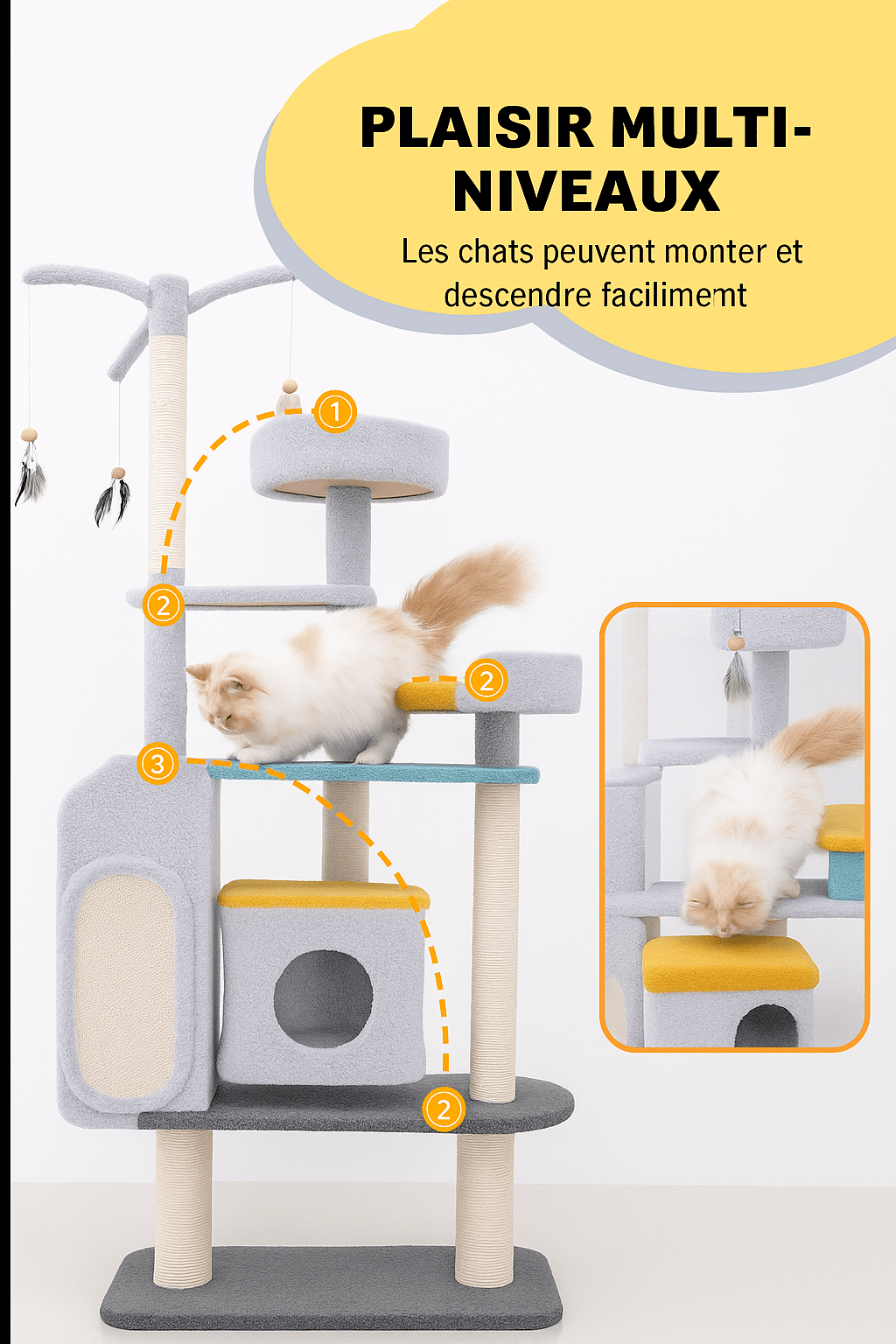 PLAISIR MULTI-NIVEAUX

Les chats peuvent monter et descendre facilimemt

1

2

2

3

2