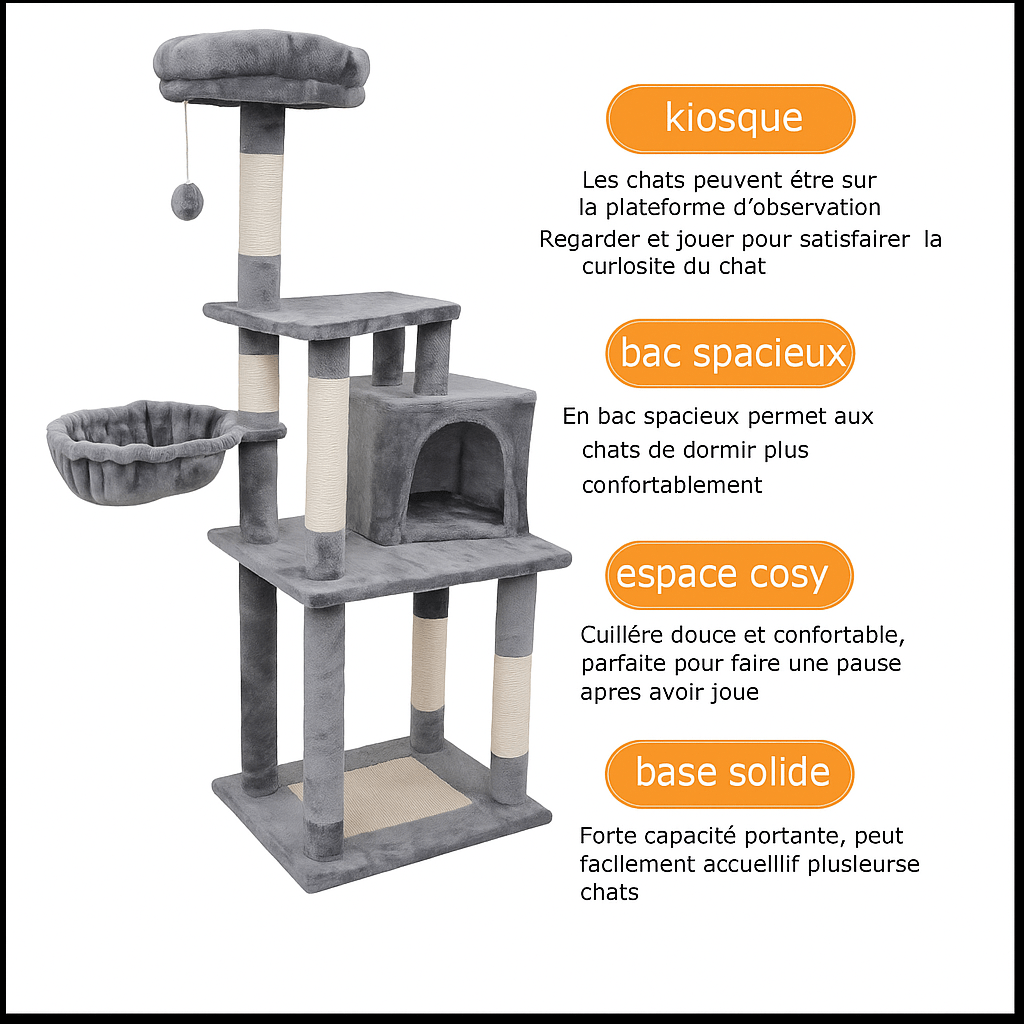 kiosque

Les chats peuvent étre sur la plateforme d'observation Regarder et jouer pour satisfairer la curlosite du chat

bac spacieux

En bac spacieux permet aux chats de dormir plus confortablement

espace cosy

Cuillére douce et confortable, parfaite pour faire une pause apres avoir joue

base solide

Forte capacité portante, peut facllement accuelllif plusleurse chats